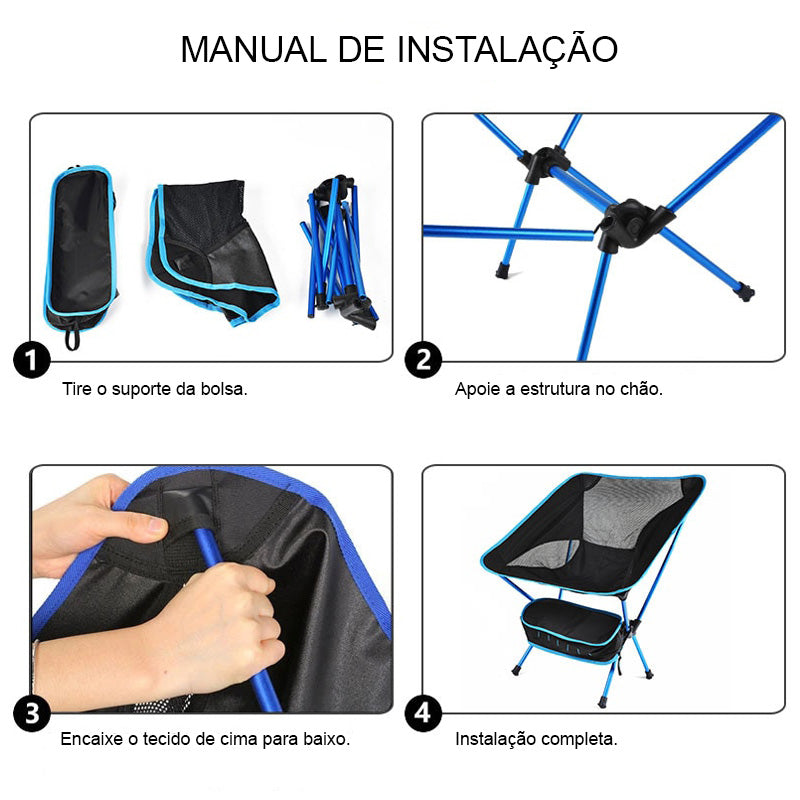 MANUAL DE INSTALAÇÃO

1
Tire o suporte da bolsa.

2
Apoie a estrutura no chão.

3
Encaixe o tecido de cima para baixo.

4
Instalação completa.